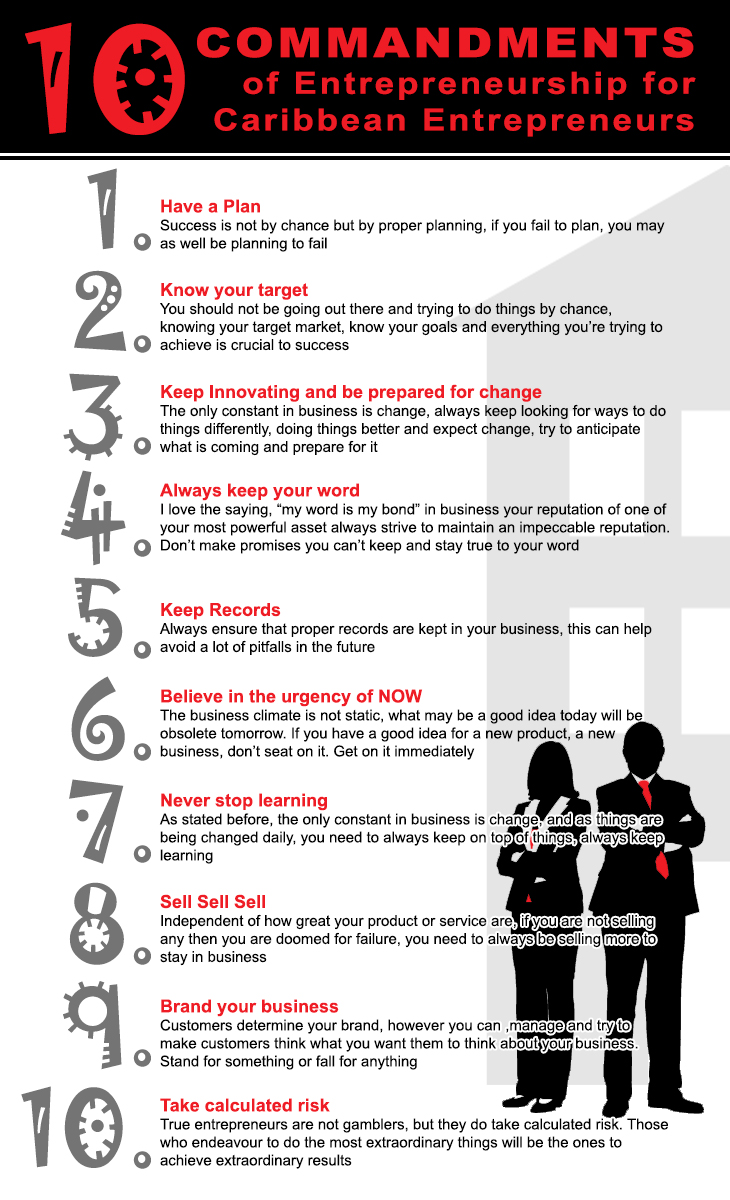 10 COMMANDMENTS of Entrepreneurship for Caribbean Entrepreneurs

1
Have a Plan
Success is not by chance but by proper planning, if you fail to plan, you may as well be planning to fail

2
Know your target
You should not be going out there and trying to do things by chance, knowing your target market, know your goals and everything you're trying to achieve is crucial to success

3
Keep Innovating and be prepared for change
The only constant in business is change, always keep looking for ways to do things differently, doing things better and expect change, try to anticipate what is coming and prepare for it

4
Always keep your word
I love the saying, "my word is my bond" in business your reputation of one of your most powerful asset always strive to maintain an impeccable reputation. Don't make promises you can't keep and stay true to your word

5
Keep Records
Always ensure that proper records are kept in your business, this can help avoid a lot of pitfalls in the future

6
Believe in the urgency of NOW
The business climate is not static, what may be a good idea today will be obsolete tomorrow. If you have a good idea for a new product, a new business, don't seat on it. Get on it immediately

7
Never stop learning
As stated before, the only constant in business is change, and as things are being changed daily, you need to always keep on top of things, always keep learning

8
Sell Sell Sell
Independent of how great your product or service are, if you are not selling any then you are doomed for failure, you need to always be selling more to stay in business

9
Brand your business
Customers determine your brand, however you can ,manage and try to make customers think what you want them to think about your business. Stand for something or fall for anything

10
Take calculated risk
True entrepreneurs are not gamblers, but they do take calculated risk. Those who endeavour to do the most extraordinary things will be the ones to achieve extraordinary results